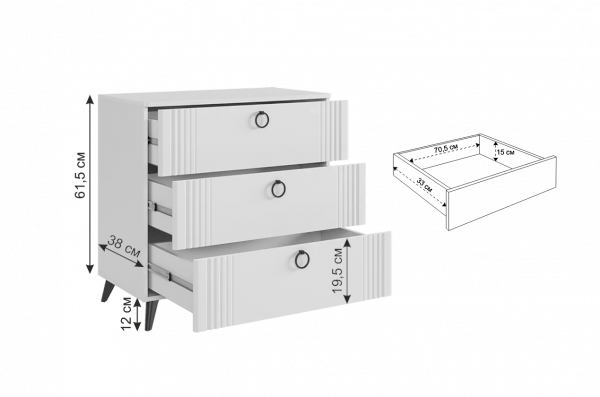 61,5 см
38 см
12 см
19,5 см
70,5 см
15 см
33 см